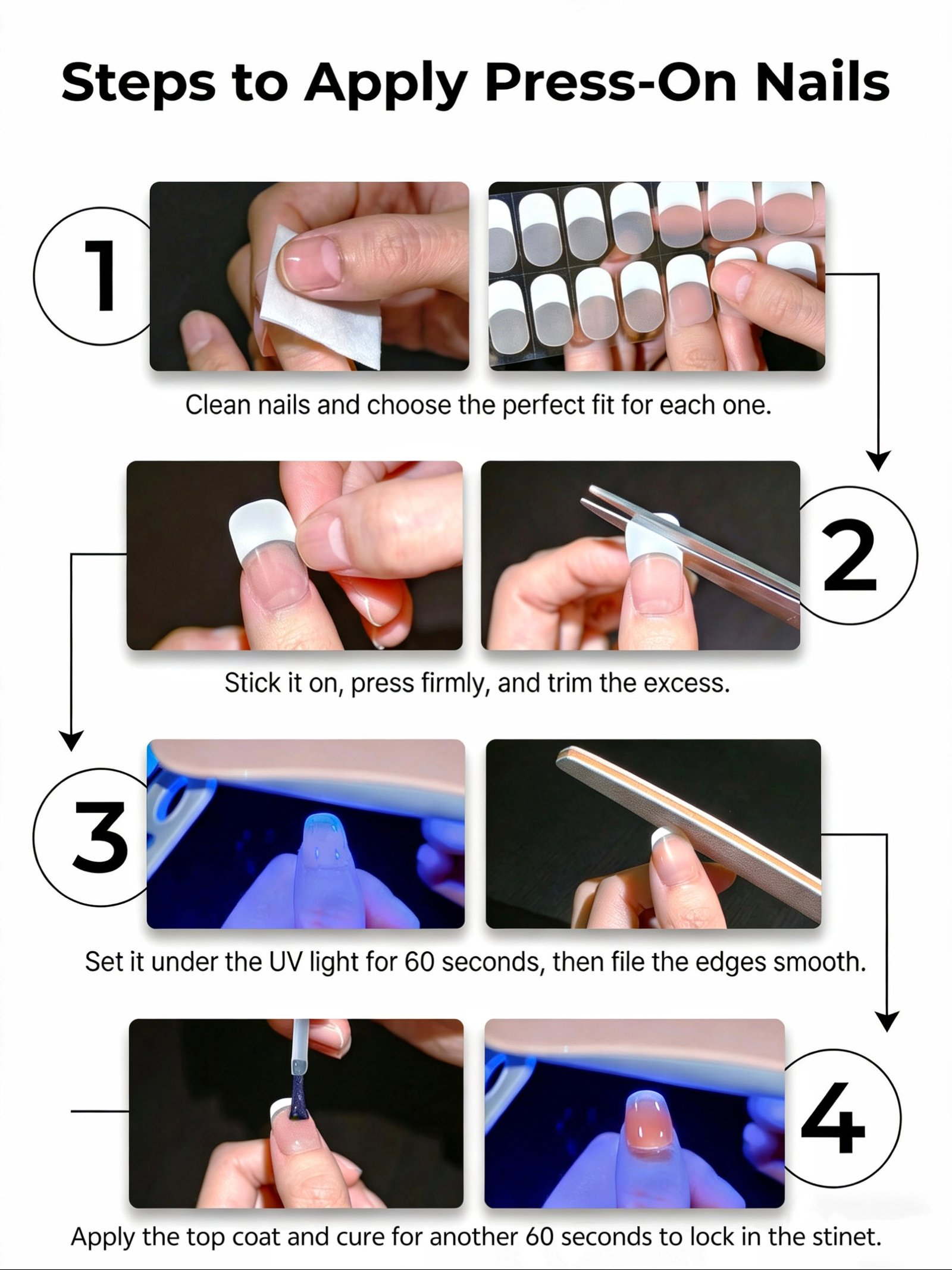 Steps to Apply Press-On Nails

1

Clean nails and choose the perfect fit for each one.

2

Stick it on, press firmly, and trim the excess.

3

Set it under the UV light for 60 seconds, then file the edges smooth.

4

Apply the top coat and cure for another 60 seconds to lock in the stinet.