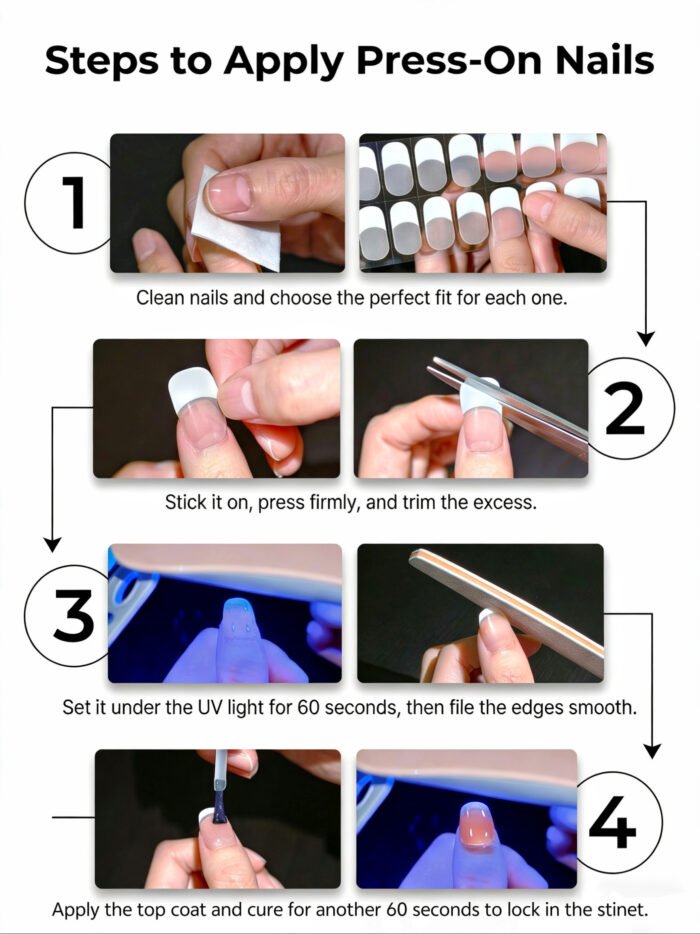 Steps to Apply Press-On Nails

1

Clean nails and choose the perfect fit for each one.

2

Stick it on, press firmly, and trim the excess.

3

Set it under the UV light for 60 seconds, then file the edges smooth.

4

Apply the top coat and cure for another 60 seconds to lock in the stinet.