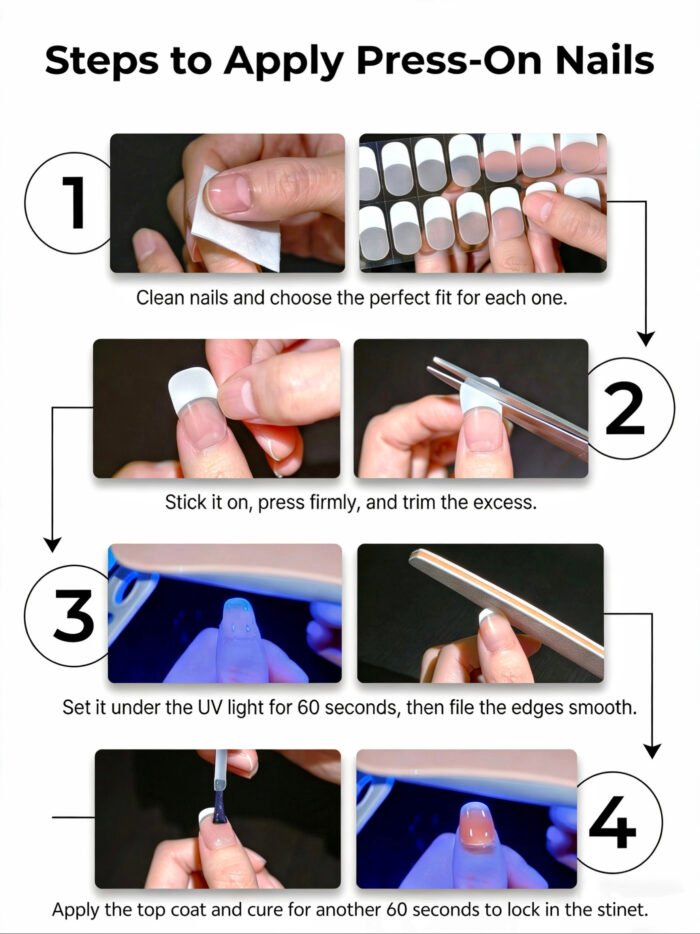 Steps to Apply Press-On Nails

1

Clean nails and choose the perfect fit for each one.

2

Stick it on, press firmly, and trim the excess.

3

Set it under the UV light for 60 seconds, then file the edges smooth.

4

Apply the top coat and cure for another 60 seconds to lock in the stinet.